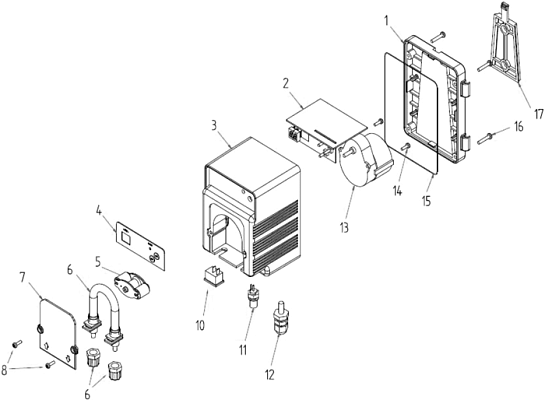 1
17
2
16
3
14
15
13
4
5
6
7
10
11
12
8
6