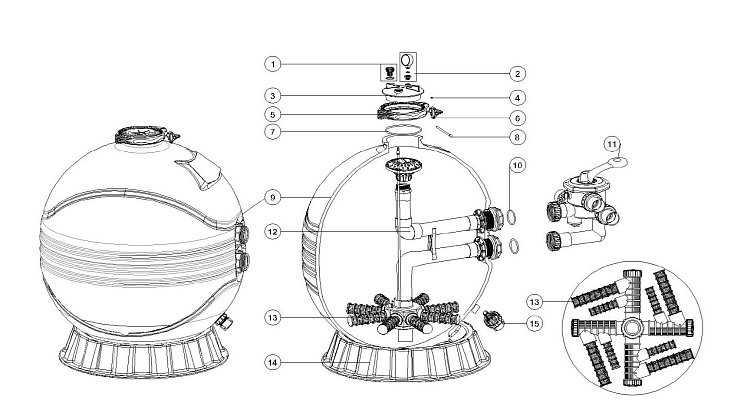 1
2
3
4
5
6
7
8
9
10
11
12
13
13
14
15