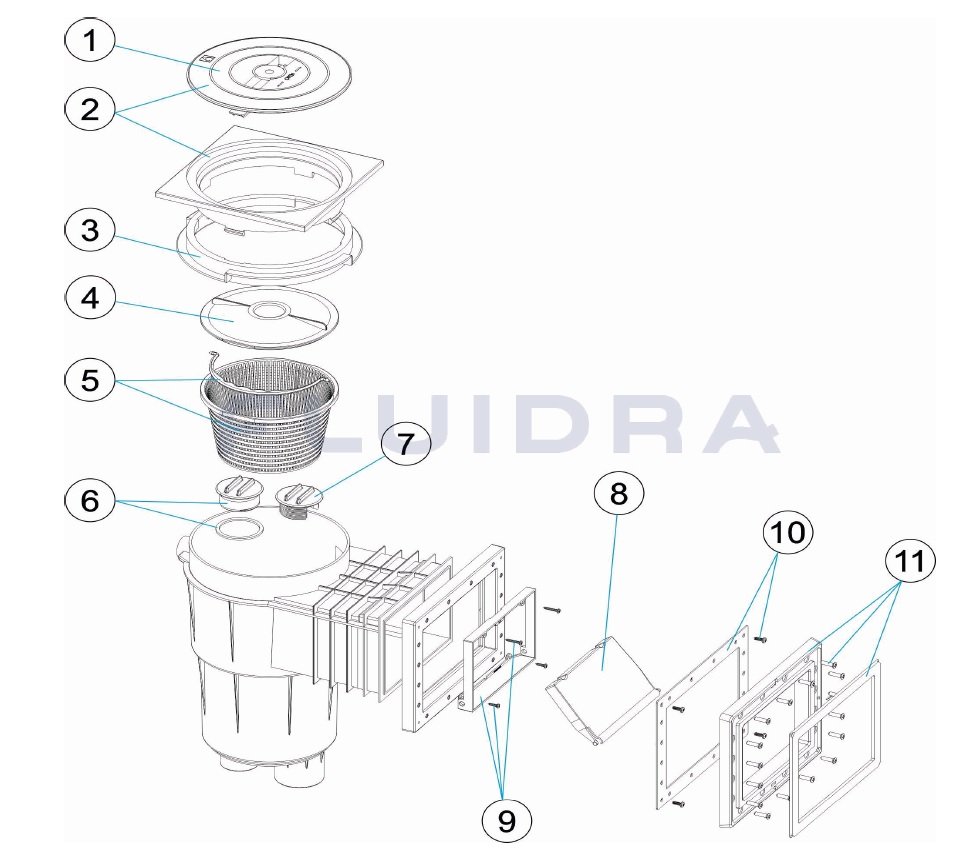 1
2
3
4
5
6
7
8
9
10
11
FLUIDRA