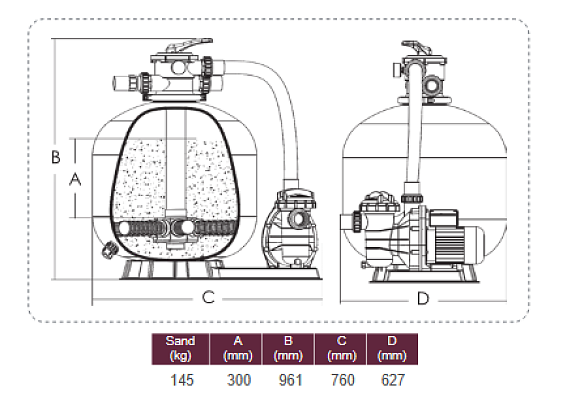 B
A
C
D

| Sand (kg) | A (mm) | B (mm) | C (mm) | D (mm) |
|---|---|---|---|---|
| 145 | 300 | 961 | 760 | 627 |