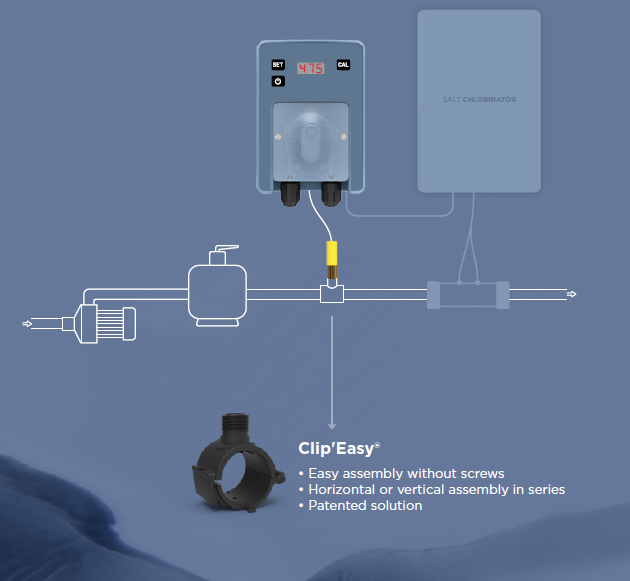 SET

475

CAL

SALT CHLORINATOR

Clip'Easy®

• Easy assembly without screws
• Horizontal or vertical assembly in series
• Patented solution