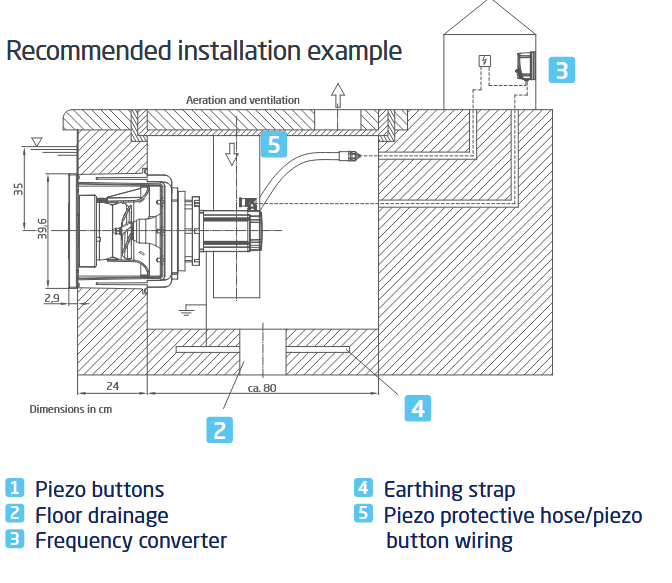 Recommended installation example

Aeration and ventilation

3

5

35

39,6

2,9

24

ca. 80

Dimensions in cm

2

4

1 Piezo buttons
2 Floor drainage
3 Frequency converter

4 Earthing strap
5 Piezo protective hose/piezo button wiring