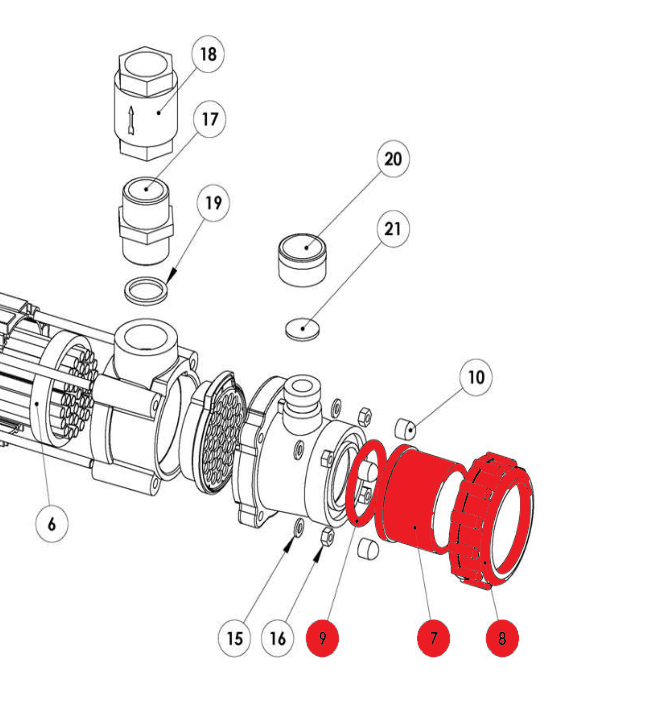 18
17
19
20
21
10
6
15
16
9
7
8