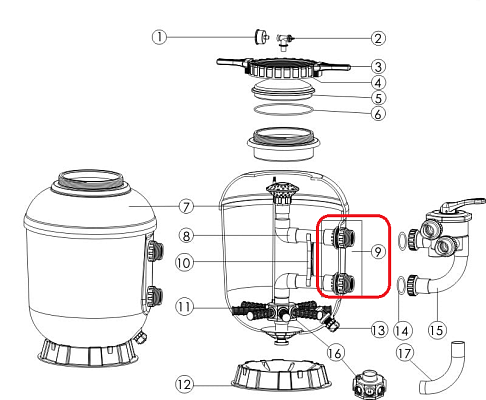 1
2
3
4
5
6
7
8
9
10
11
13
14
15
16
17
12