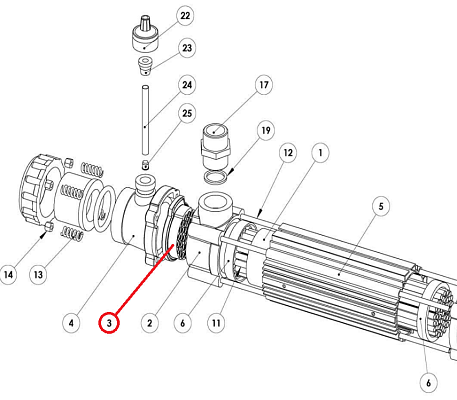 22
23
24
17
25
19
12
1
5
14
13
4
3
2
6
11
6